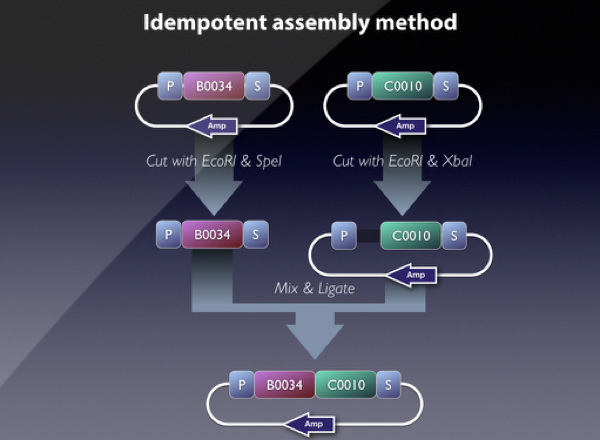 Idempotent assembly method

P B0034 S
Amp

P C0010 S
Amp

Cut with EcoRI & SpeI

Cut with EcoRI & XbaI

P B0034 S

P C0010 S
Amp

Mix & Ligate

P B0034 C0010 S
Amp