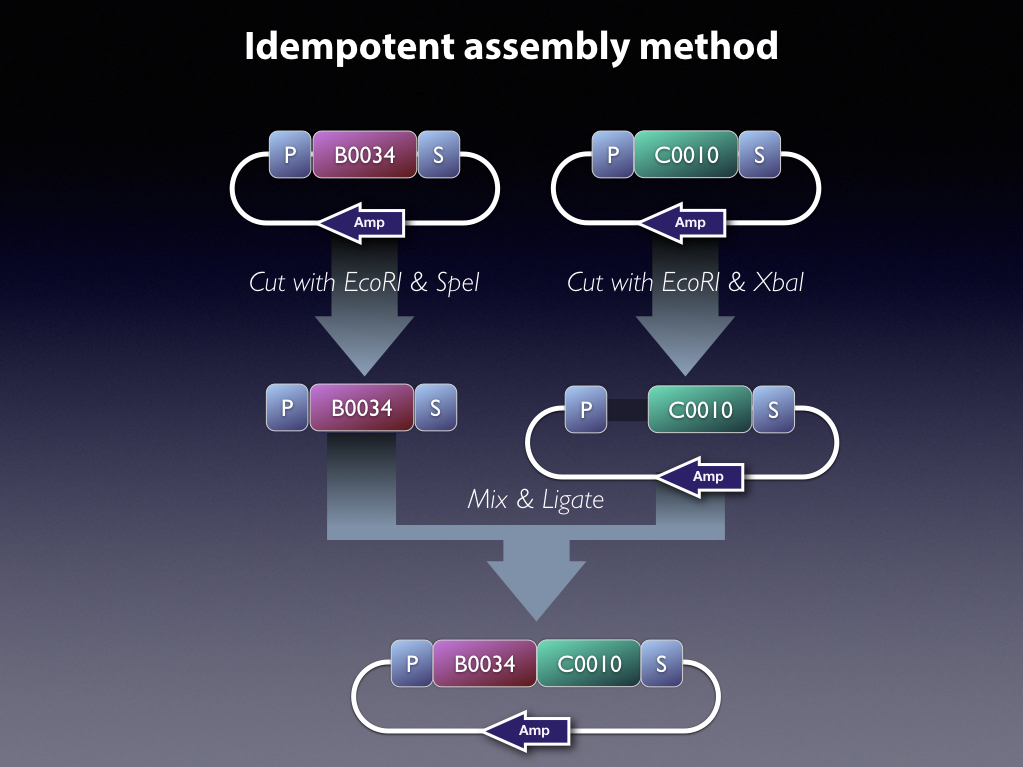 Idempotent assembly method

P B0034 S
Amp

P C0010 S
Amp

Cut with EcoRI & SpeI

Cut with EcoRI & XbaI

P B0034 S

P C0010 S
Amp

Mix & Ligate

P B0034 C0010 S
Amp